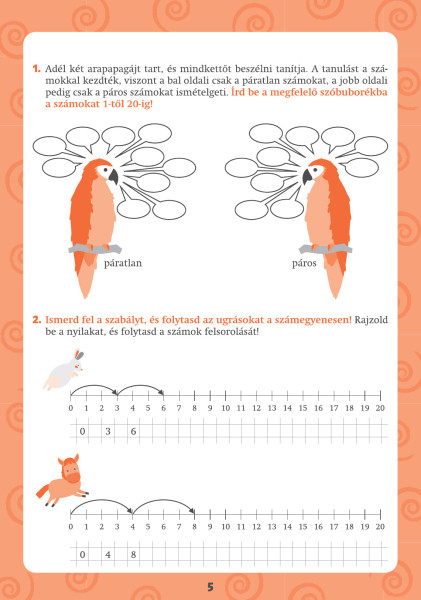 1. Adél két arapapagájt tart, és mindkettőt beszélni tanítja. A tanulást a számokkal kezdték, viszont a bal oldali csak a páratlan számokat, a jobb oldali pedig csak a páros számokat ismételgeti. Írd be a megfelelő szóbuborékba a számokat 1-től 20-ig!

páratlan

páros

2. Ismerd fel a szabályt, és folytasd az ugrásokat a számegyenesen! Rajzold be a nyilakat, és folytasd a számok felsorolását!

0 1 2 3 4 5 6 7 8 9 10 11 12 13 14 15 16 17 18 19 20

0 3 6

0 1 2 3 4 5 6 7 8 9 10 11 12 13 14 15 16 17 18 19 20

0 4 8

5