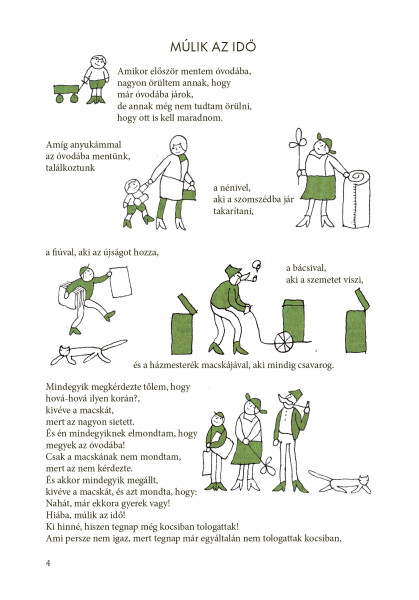 MÚLIK AZ IDŐ

Amikor először mentem óvodába, nagyon örültem annak, hogy már óvodába járok, de annak még nem tudtam örülni, hogy ott is kell maradnom.

Amíg anyukámmal az óvodába mentünk, találkoztunk

a nénivel, aki a szomszédba jár takarítani,

a fiúval, aki az újságot hozza,

a bácsival, aki a szemetet viszi,

és a házmesterék macskájával, aki mindig csavarog.

Mindegyik megkérdezte tőlem, hogy hová-hová ilyen korán?, kivéve a macskát, mert az nagyon sietett. És én mindegyiknek elmondtam, hogy megyek az óvodába! Csak a macskának nem mondtam, mert az nem kérdezte. És akkor mindegyik megállt, kivéve a macskát, és azt mondta, hogy: Nahát, már ekkora gyerek vagy! Hiába, múlik az idő! Ki hinné, hiszen tegnap még kocsiban tologattak! Ami persze nem igaz, mert tegnap már egyáltalán nem tologattak kocsiban,

4